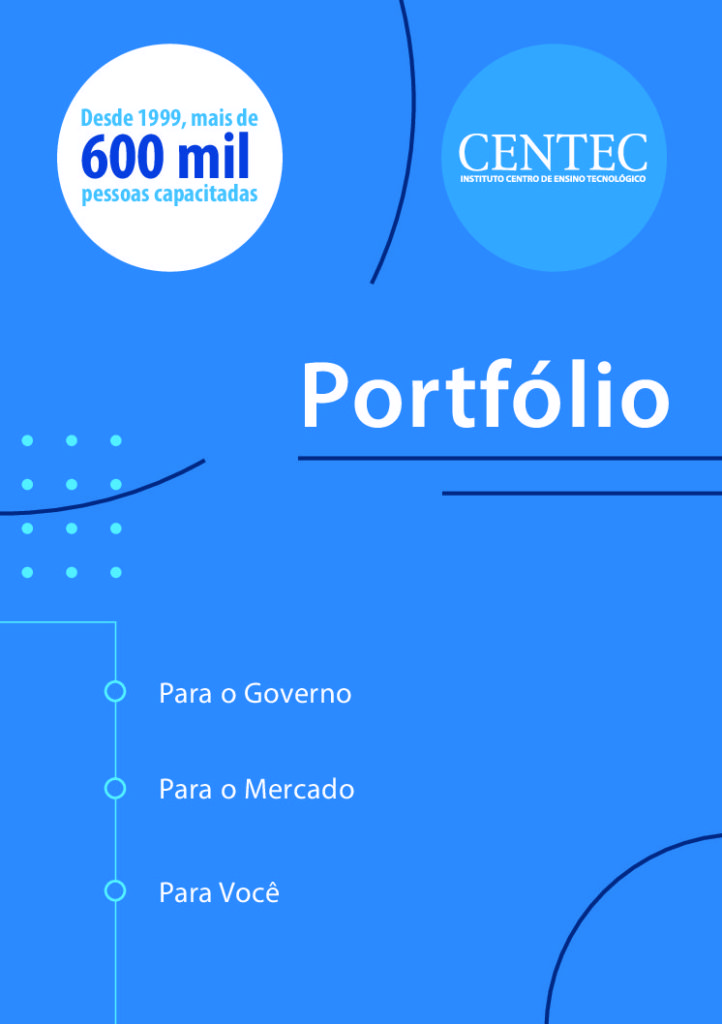 Desde 1999, mais de
600 mil
pessoas capacitadas

CENTEC
INSTITUTO CENTRO DE ENSINO TECNOLÓGICO

Portfólio

Para o Governo

Para o Mercado

Para Você